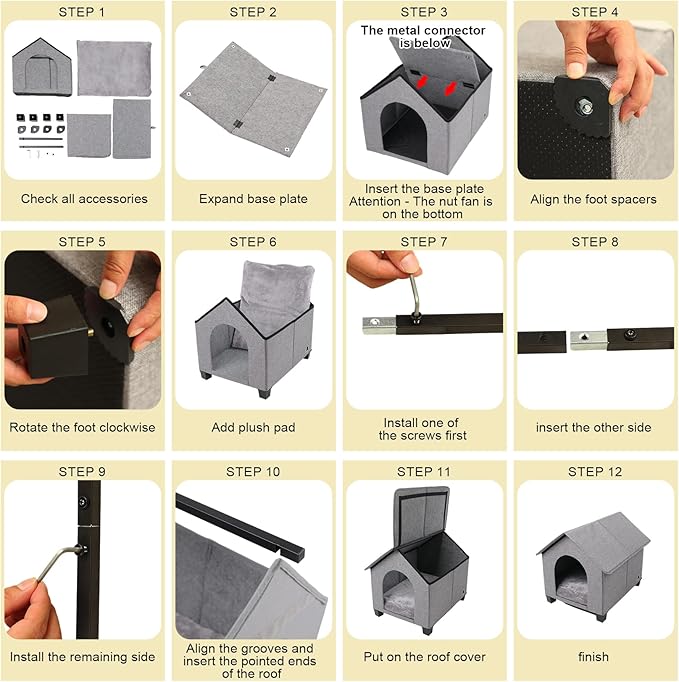 STEP 1

Check all accessories

STEP 2

Expand base plate

STEP 3

The metal connector is below

Insert the base plate Attention - The nut fan is on the bottom

STEP 4

Align the foot spacers

STEP 5

Rotate the foot clockwise

STEP 6

Add plush pad

STEP 7

Install one of the screws first

STEP 8

insert the other side

STEP 9

Install the remaining side

STEP 10

Align the grooves and insert the pointed ends of the roof

STEP 11

Put on the roof cover

STEP 12

finish