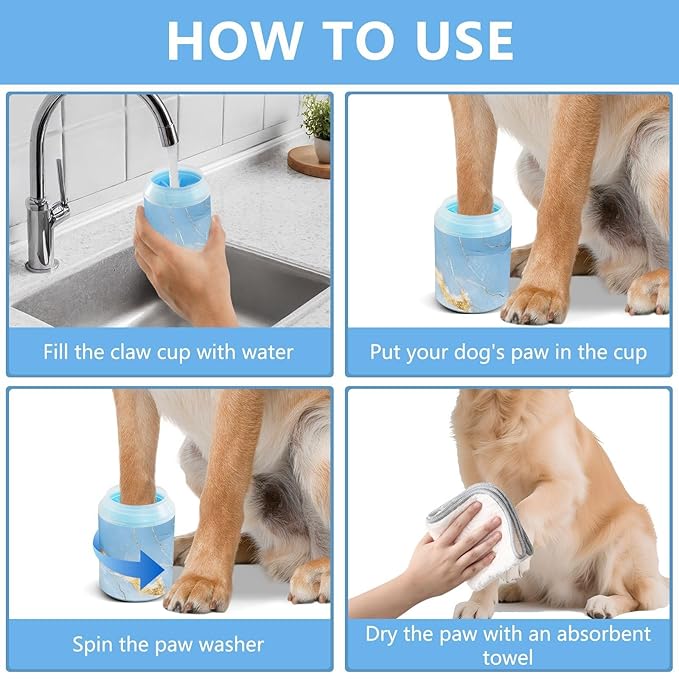 HOW TO USE

Fill the claw cup with water

Put your dog's paw in the cup

Spin the paw washer

Dry the paw with an absorbent towel