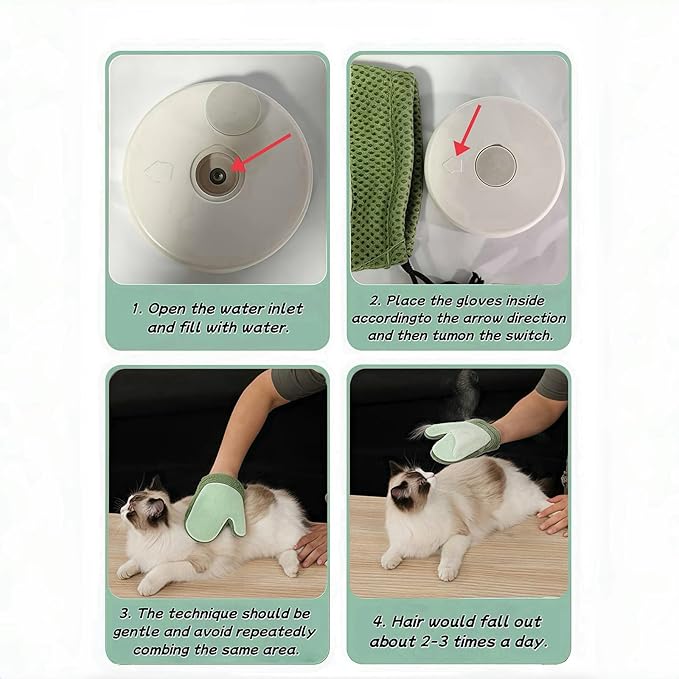 1. Open the water inlet and fill with water.

2. Place the gloves inside accordingto the arrow direction and then tumon the switch.

3. The technique should be gentle and avoid repeatedly combing the same area.

4. Hair would fall out about 2-3 times a day.