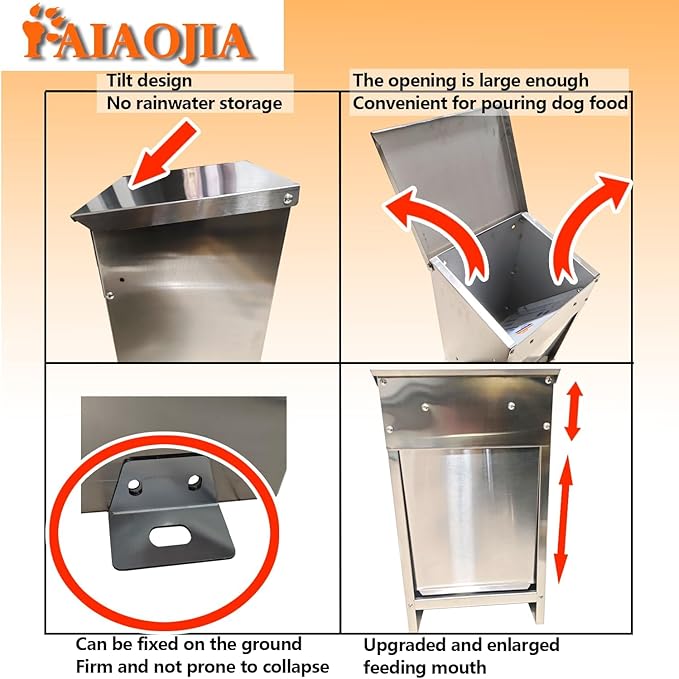 AIAOJIA

Tilt design
No rainwater storage

The opening is large enough
Convenient for pouring dog food

Can be fixed on the ground
Firm and not prone to collapse

Upgraded and enlarged
feeding mouth