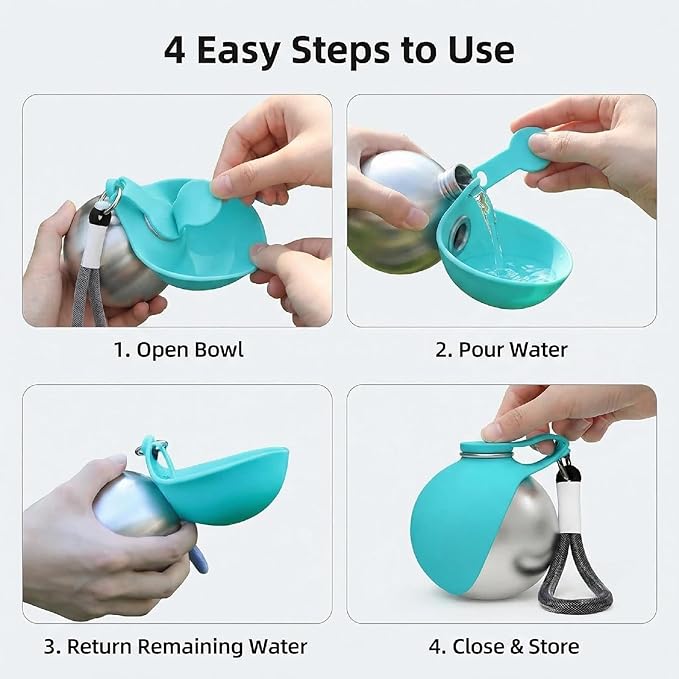 4 Easy Steps to Use

1. Open Bowl

2. Pour Water

3. Return Remaining Water

4. Close & Store