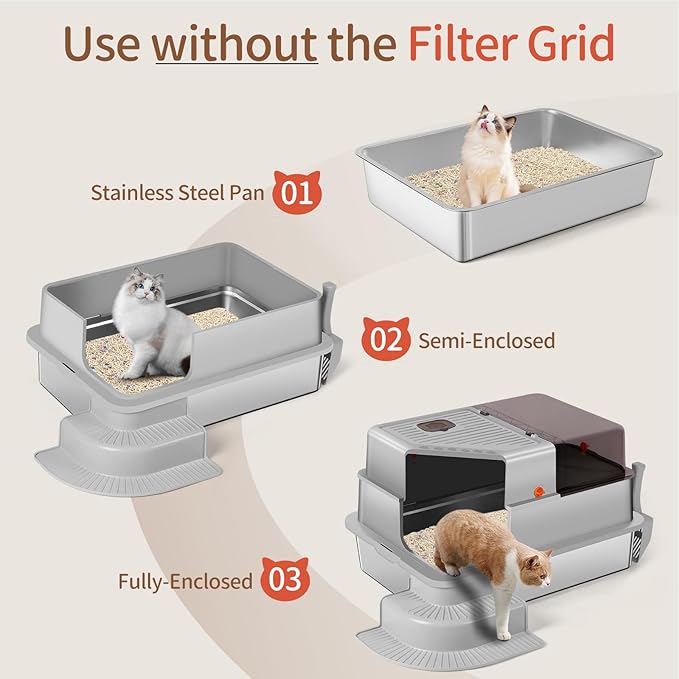 Use without the Filter Grid

Stainless Steel Pan 01

02 Semi-Enclosed

Fully-Enclosed 03