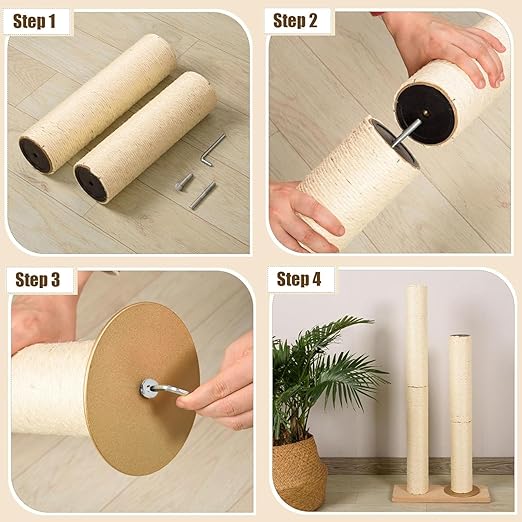 Step 1

Step 2

Step 3

Step 4