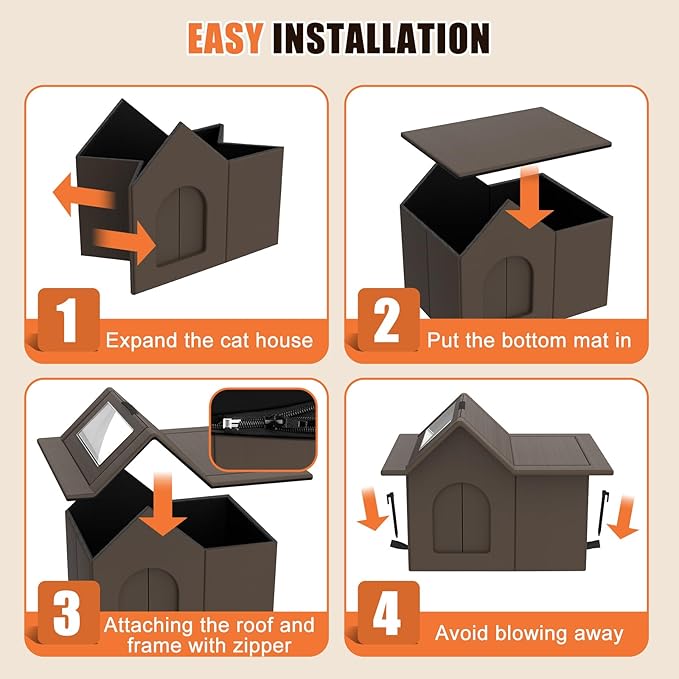 EASY INSTALLATION

1 Expand the cat house

2 Put the bottom mat in

3 Attaching the roof and frame with zipper

4 Avoid blowing away