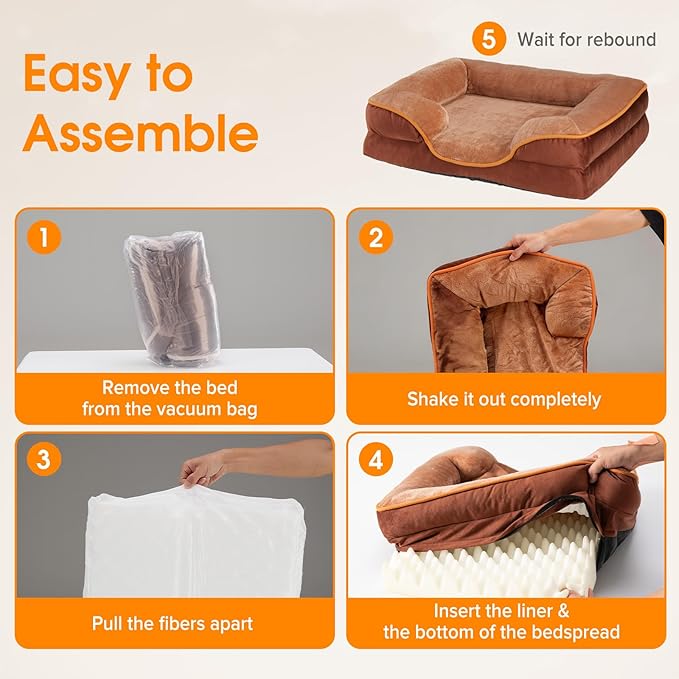 Easy to Assemble

5 Wait for rebound

1
Remove the bed from the vacuum bag

2
Shake it out completely

3
Pull the fibers apart

4
Insert the liner & the bottom of the bedspread