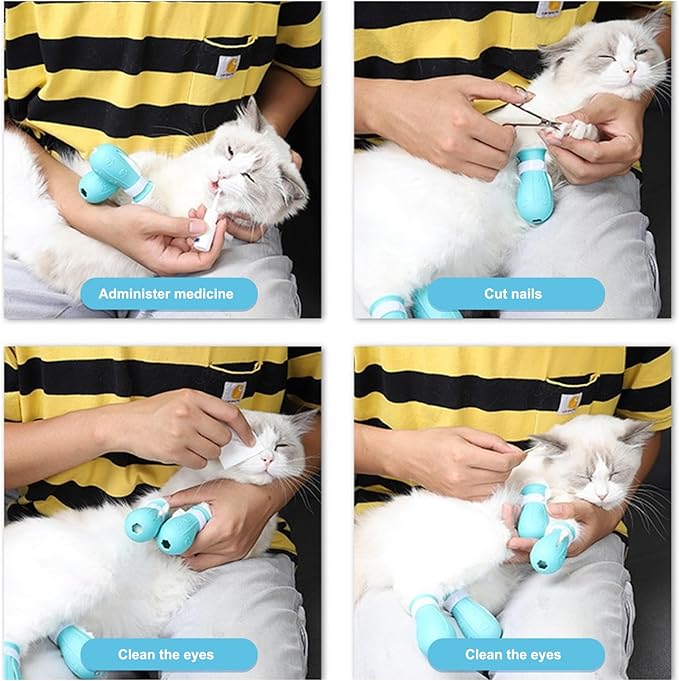 Administer medicine

Cut nails

Clean the eyes

Clean the eyes