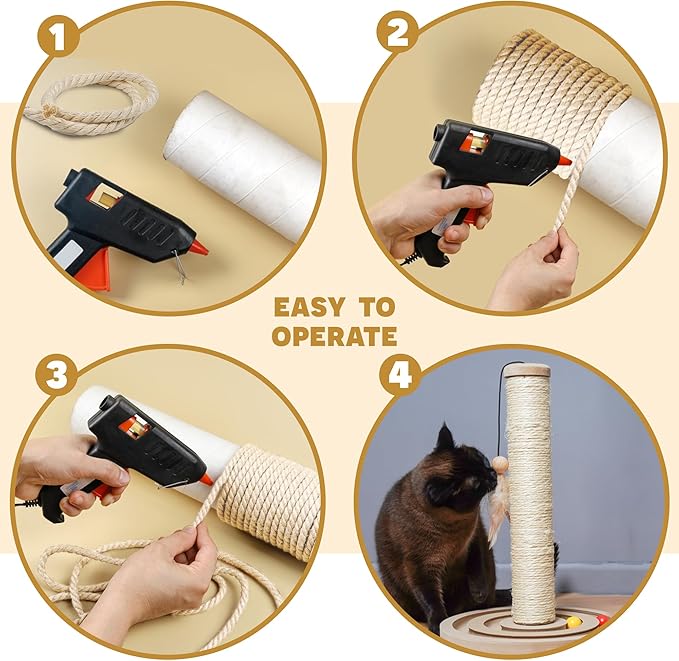 1

2

EASY TO OPERATE

3

4