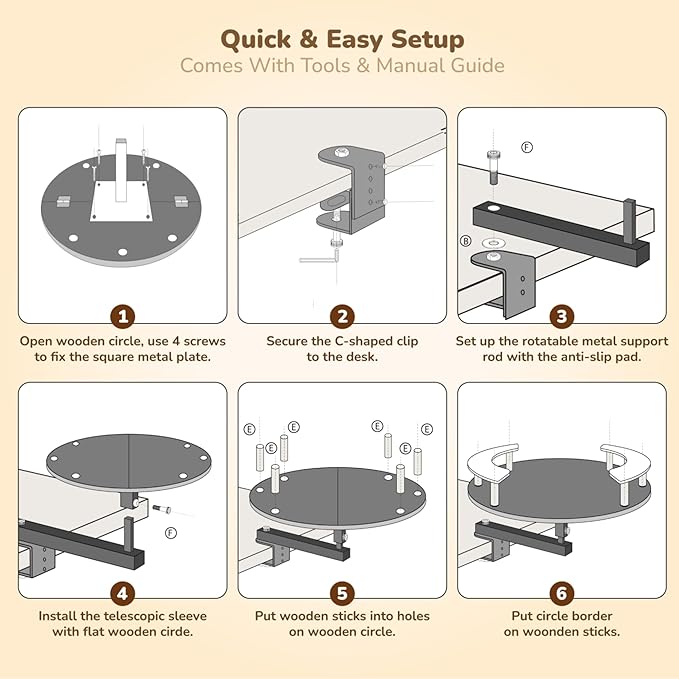 Quick & Easy Setup
Comes With Tools & Manual Guide

1
Open wooden circle, use 4 screws to fix the square metal plate.

2
Secure the C-shaped clip to the desk.

F
B
3
Set up the rotatable metal support rod with the anti-slip pad.

F
4
Install the telescopic sleeve with flat wooden cirde.

E E E E E E
5
Put wooden sticks into holes on wooden circle.

6
Put circle border on woonden sticks.