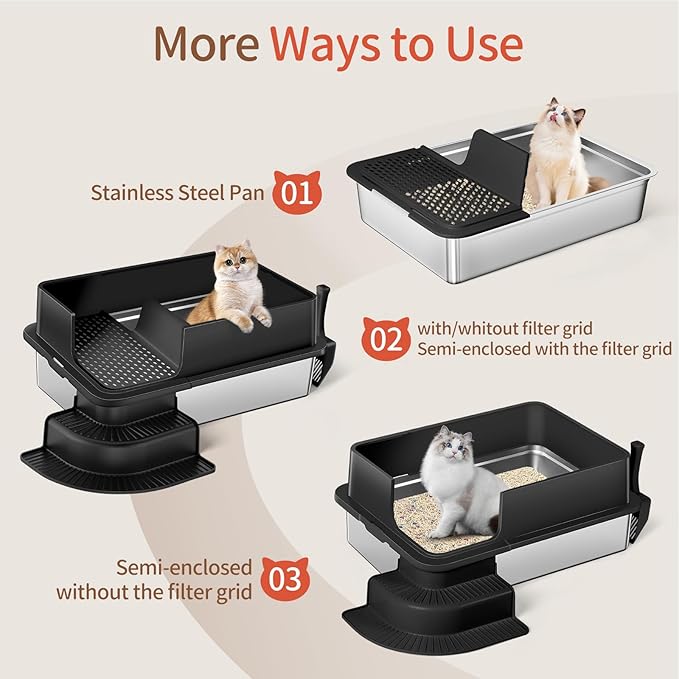 More Ways to Use

Stainless Steel Pan 01

02 with/whitout filter grid
Semi-enclosed with the filter grid

Semi-enclosed
without the filter grid 03