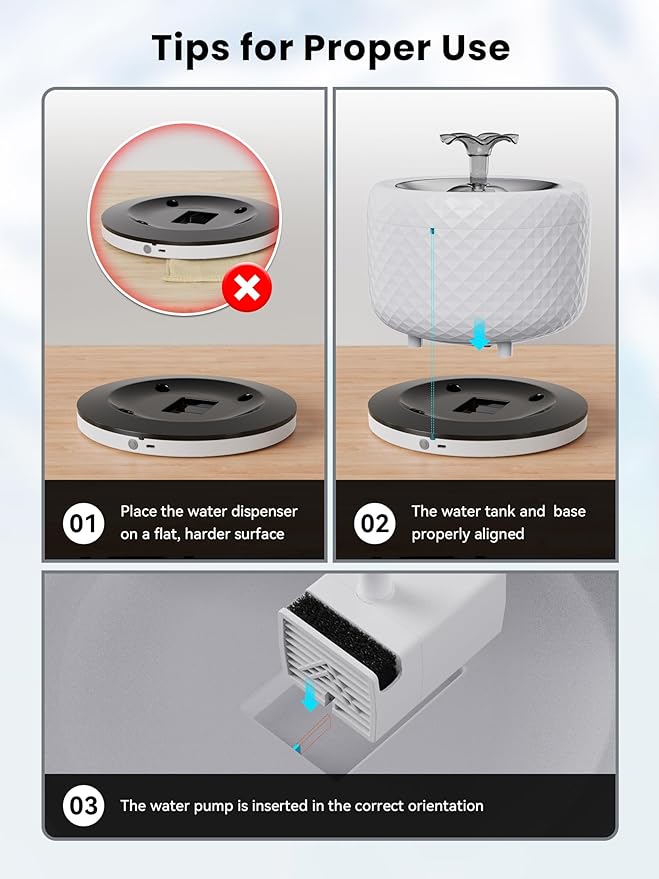 Tips for Proper Use

01 Place the water dispenser on a flat, harder surface

02 The water tank and base properly aligned

03 The water pump is inserted in the correct orientation