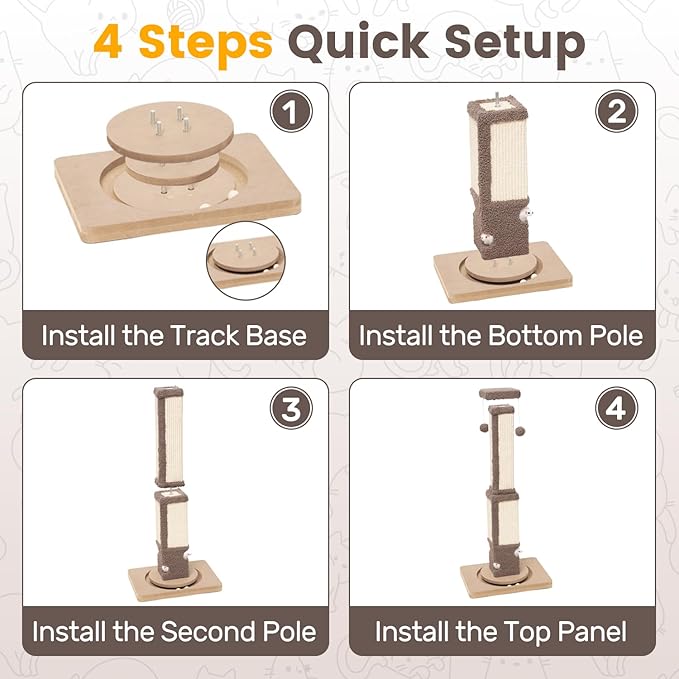 4 Steps Quick Setup

1

Install the Track Base

2

Install the Bottom Pole

3

Install the Second Pole

4

Install the Top Panel