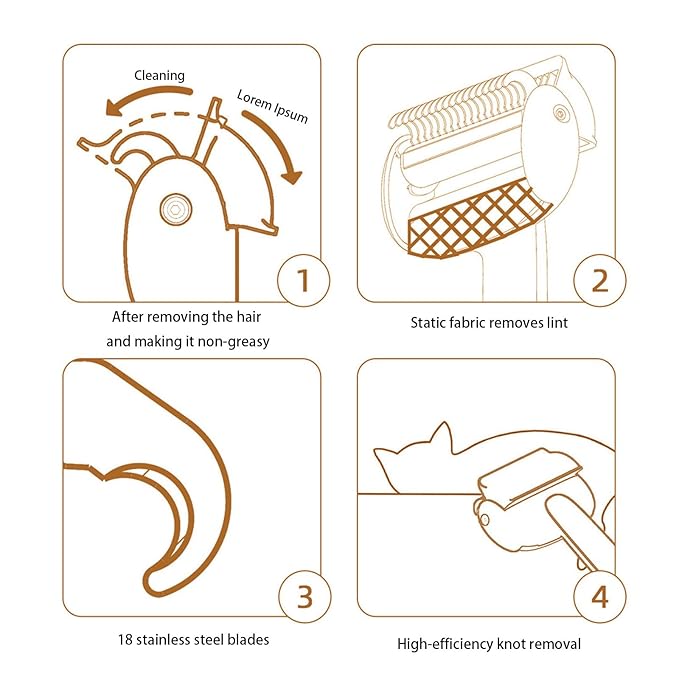 Cleaning

Lorem Ipsum

1

After removing the hair and making it non-greasy

2

Static fabric removes lint

3

18 stainless steel blades

4

High-efficiency knot removal