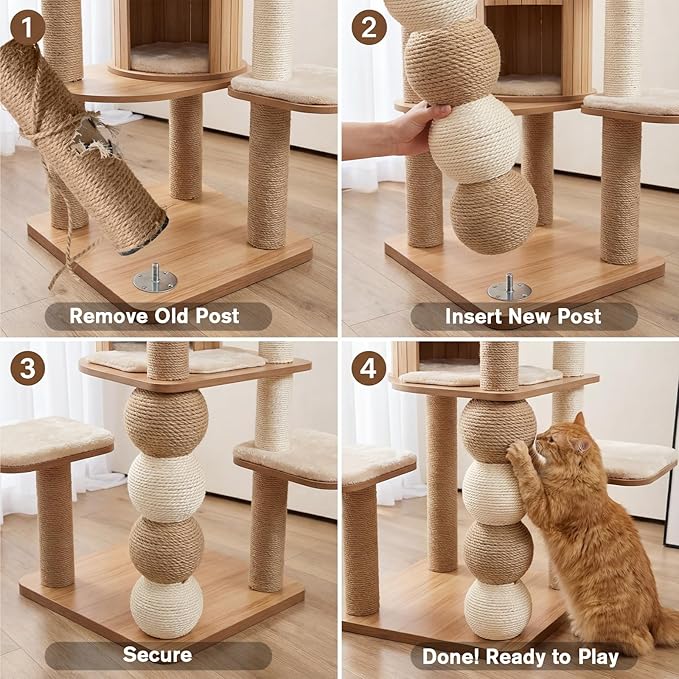 1
Remove Old Post

2
Insert New Post

3
Secure

4
Done! Ready to Play