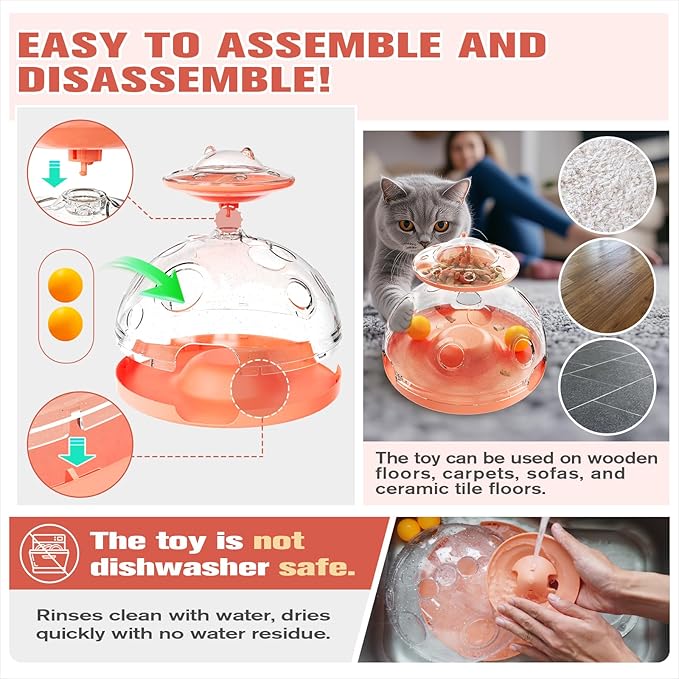 EASY TO ASSEMBLE AND DISASSEMBLE!

The toy can be used on wooden floors, carpets, sofas, and ceramic tile floors.

The toy is not dishwasher safe.

Rinses clean with water, dries quickly with no water residue.