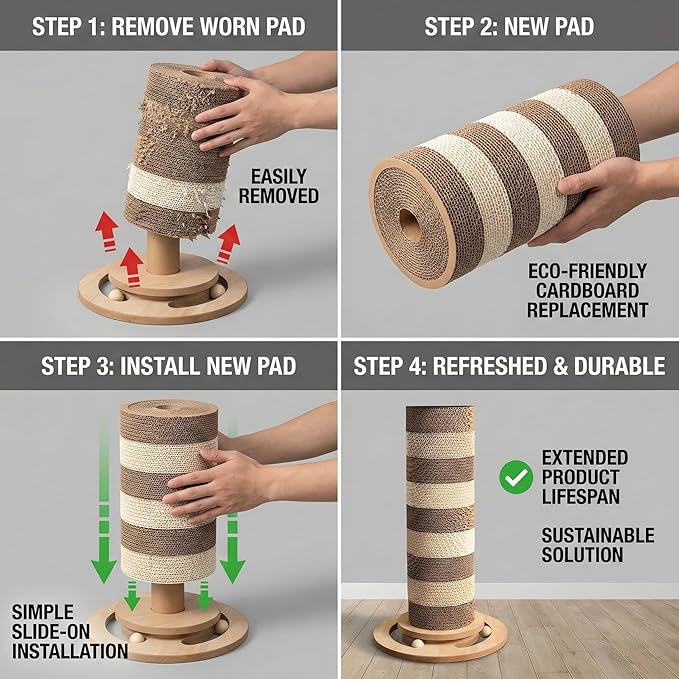 STEP 1: REMOVE WORN PAD

EASILY REMOVED

STEP 2: NEW PAD

ECO-FRIENDLY CARDBOARD REPLACEMENT

STEP 3: INSTALL NEW PAD

SIMPLE SLIDE-ON INSTALLATION

STEP 4: REFRESHED & DURABLE

EXTENDED PRODUCT LIFESPAN

SUSTAINABLE SOLUTION