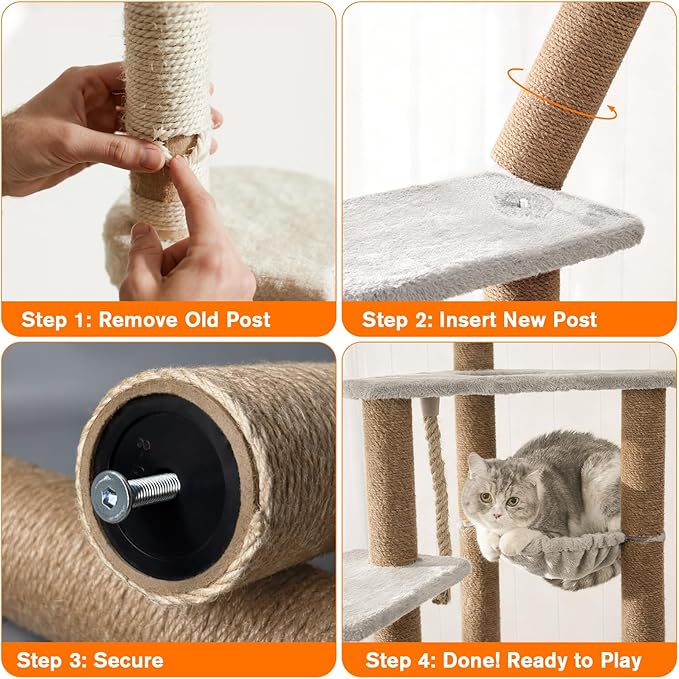 Step 1: Remove Old Post

Step 2: Insert New Post

Step 3: Secure

Step 4: Done! Ready to Play