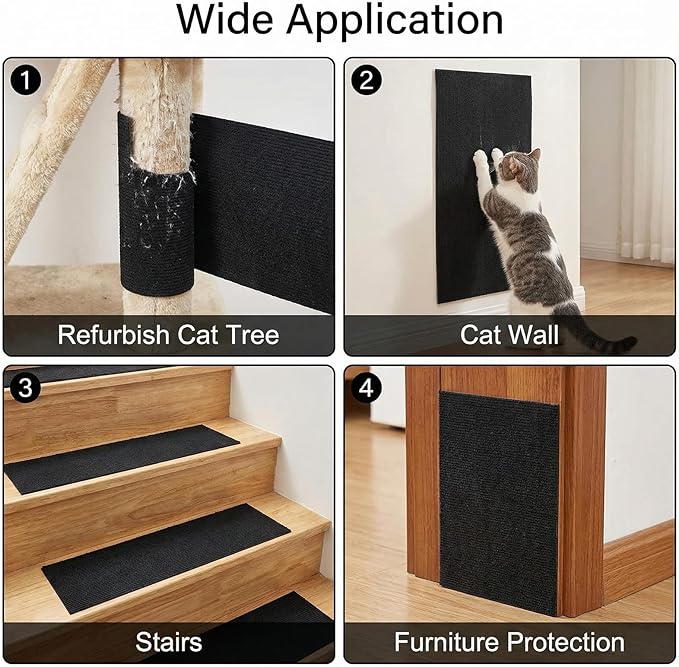 Wide Application

1

Refurbish Cat Tree

2

Cat Wall

3

Stairs

4

Furniture Protection