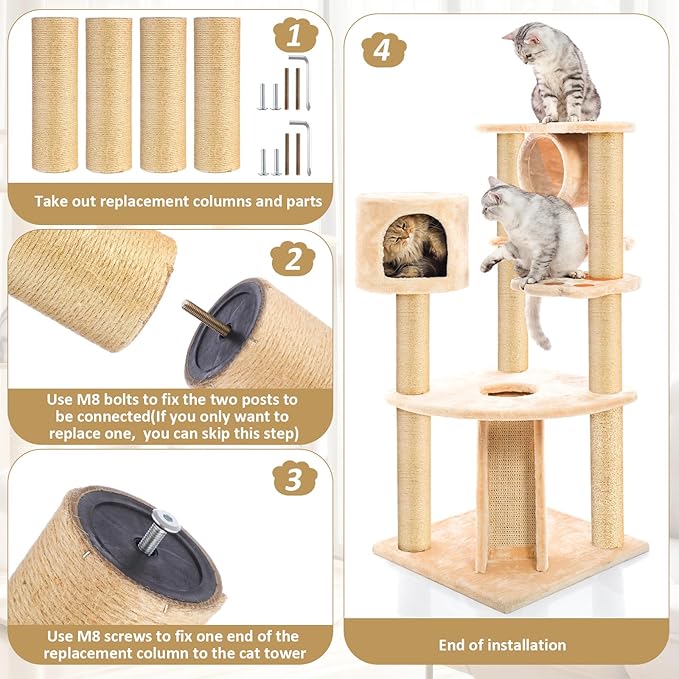 1

Take out replacement columns and parts

2

Use M8 bolts to fix the two posts to be connected(If you only want to replace one, you can skip this step)

3

Use M8 screws to fix one end of the replacement column to the cat tower

4

End of installation