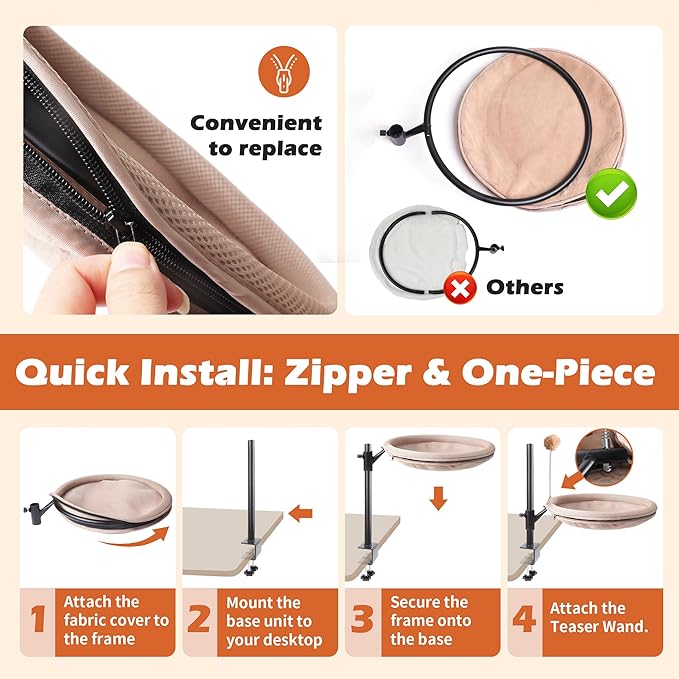 Convenient to replace

Others

Quick Install: Zipper & One-Piece

1 Attach the fabric cover to the frame

2 Mount the base unit to your desktop

3 Secure the frame onto the base

4 Attach the Teaser Wand.